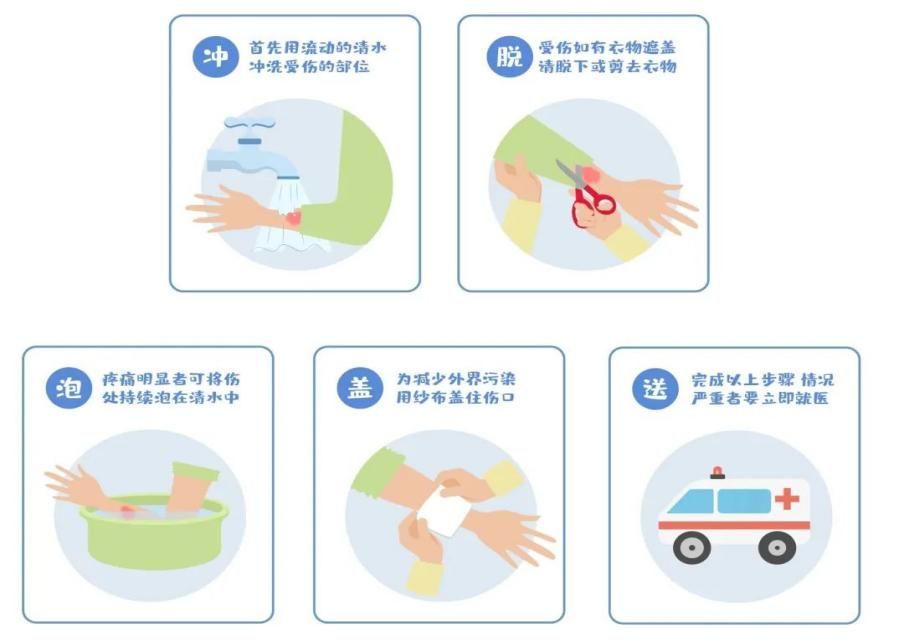 冲 首先用流动的清水冲洗受伤的部位

脱 受伤如有衣物遮盖请脱下或剪去衣物

泡 疼痛明显者可将伤处持续泡在清水中

盖 为减少外界污染用纱布盖住伤口

送 完成以上步骤 情况严重者要立即就医