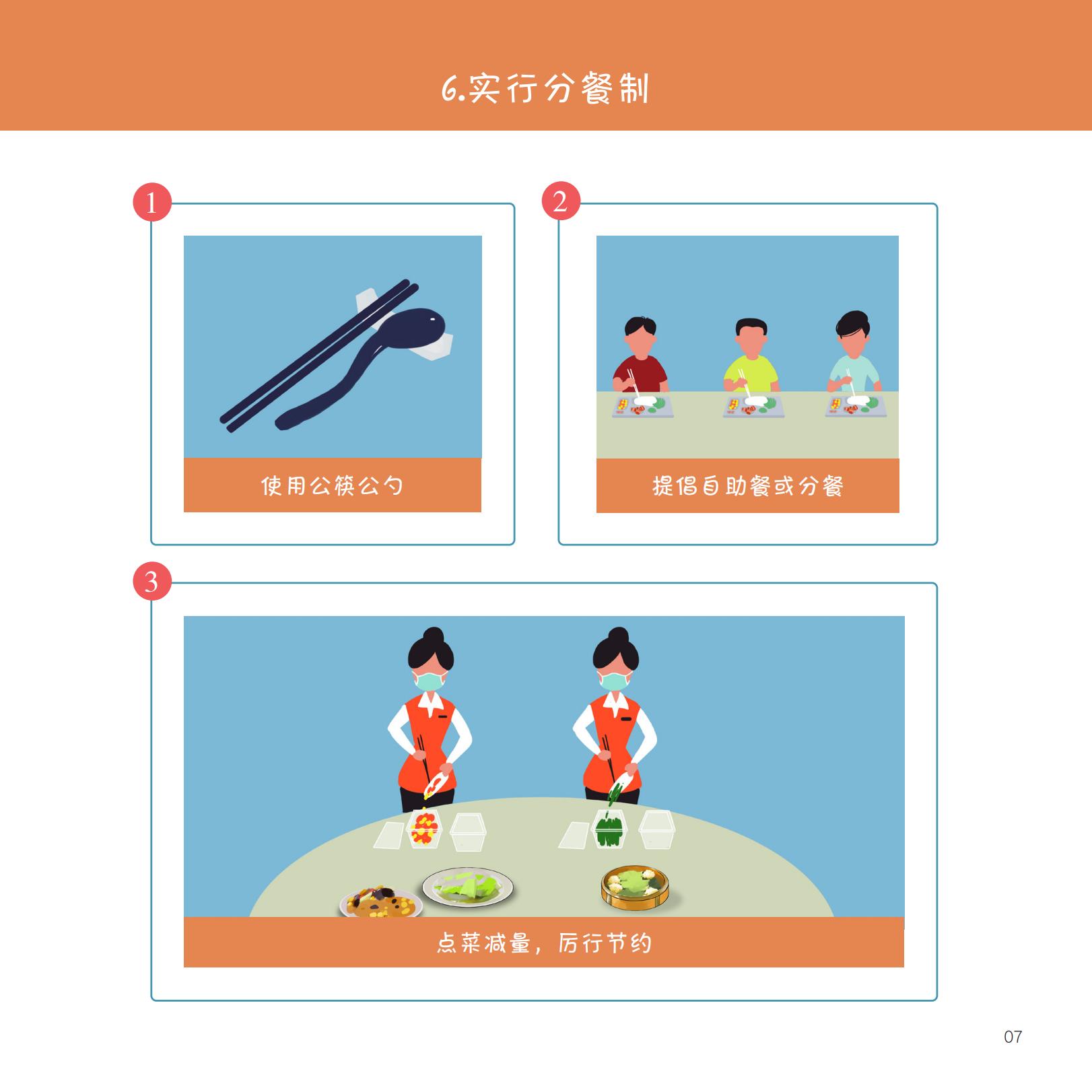 6.实行分餐制

1

使用公筷公勺

2

提倡自助餐或分餐

3

点菜减量，厉行节约

07